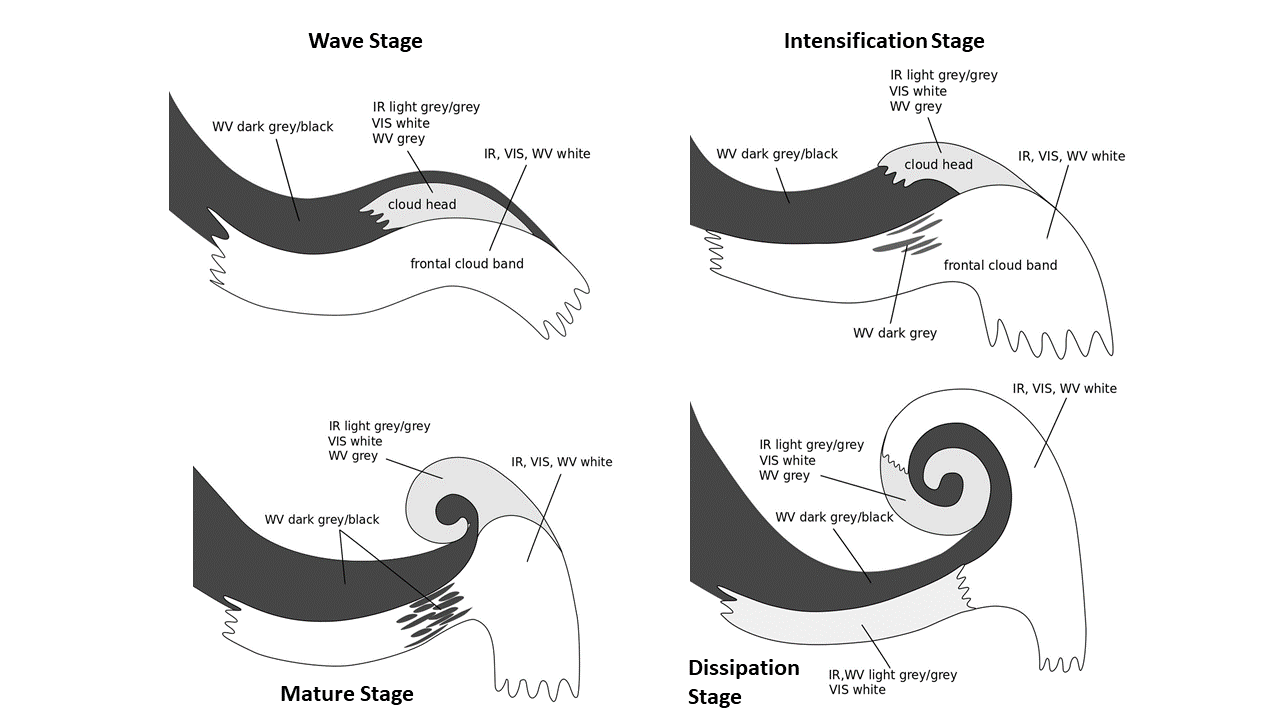 Wave Stage

WV dark grey/black

IR light grey/grey
VIS white
WV grey

IR, VIS, WV white

cloud head

frontal cloud band

Intensification Stage

IR light grey/grey
VIS white
WV grey

WV dark grey/black

cloud head

IR, VIS, WV white

frontal cloud band

WV dark grey

IR light grey/grey
VIS white
WV grey

IR, VIS, WV white

WV dark grey/black

Mature Stage

IR, VIS, WV white

IR light grey/grey
VIS white
WV grey

WV dark grey/black

Dissipation Stage

IR,WV light grey/grey
VIS white